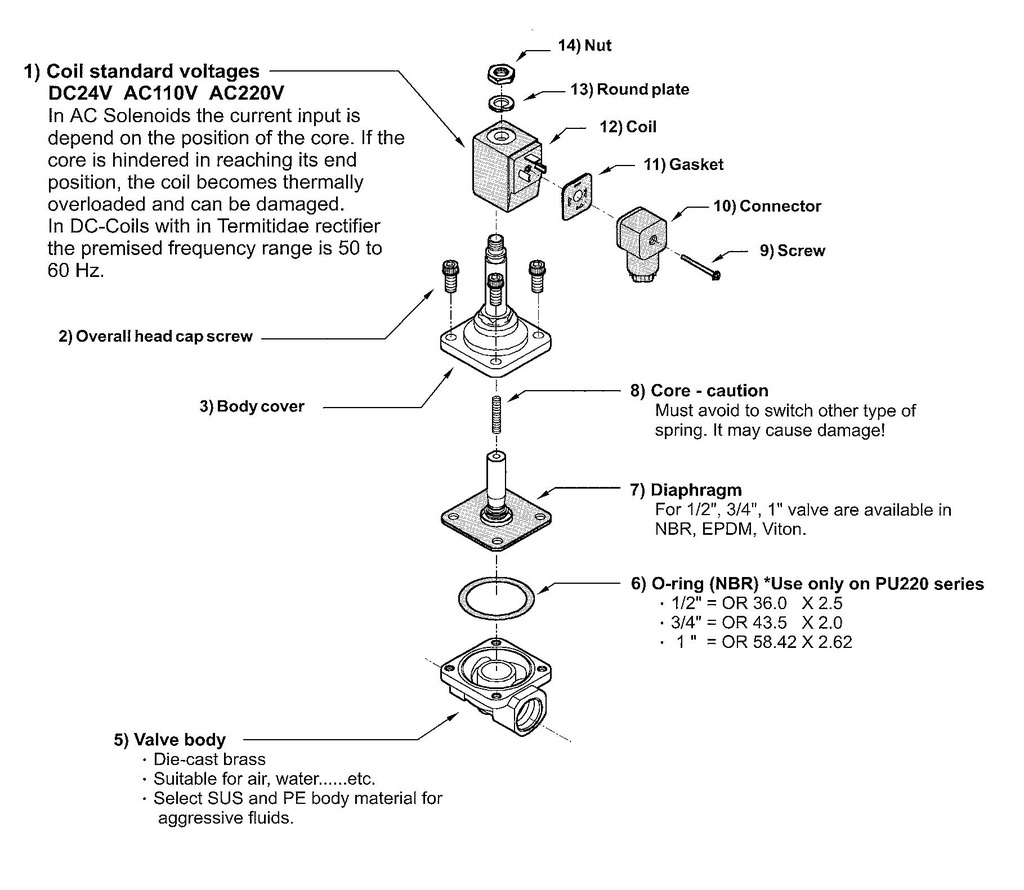 1) Coil standard voltages
DC24V AC110V AC220V
In AC Solenoids the current input is depend on the position of the core. If the core is hindered in reaching its end position, the coil becomes thermally overloaded and can be damaged.
In DC-Coils with in Termitidae rectifier the premised frequency range is 50 to 60 Hz.

14) Nut

13) Round plate

12) Coil

11) Gasket

10) Connector

9) Screw

2) Overall head cap screw

3) Body cover

8) Core - caution
Must avoid to switch other type of spring. It may cause damage!

7) Diaphragm
For 1/2", 3/4", 1" valve are available in NBR, EPDM, Viton.

6) O-ring (NBR) *Use only on PU220 series
· 1/2" = OR 36.0 X 2.5
· 3/4" = OR 43.5 X 2.0
· 1 " = OR 58.42 X 2.62

5) Valve body
· Die-cast brass
· Suitable for air, water......etc.
· Select SUS and PE body material for aggressive fluids.