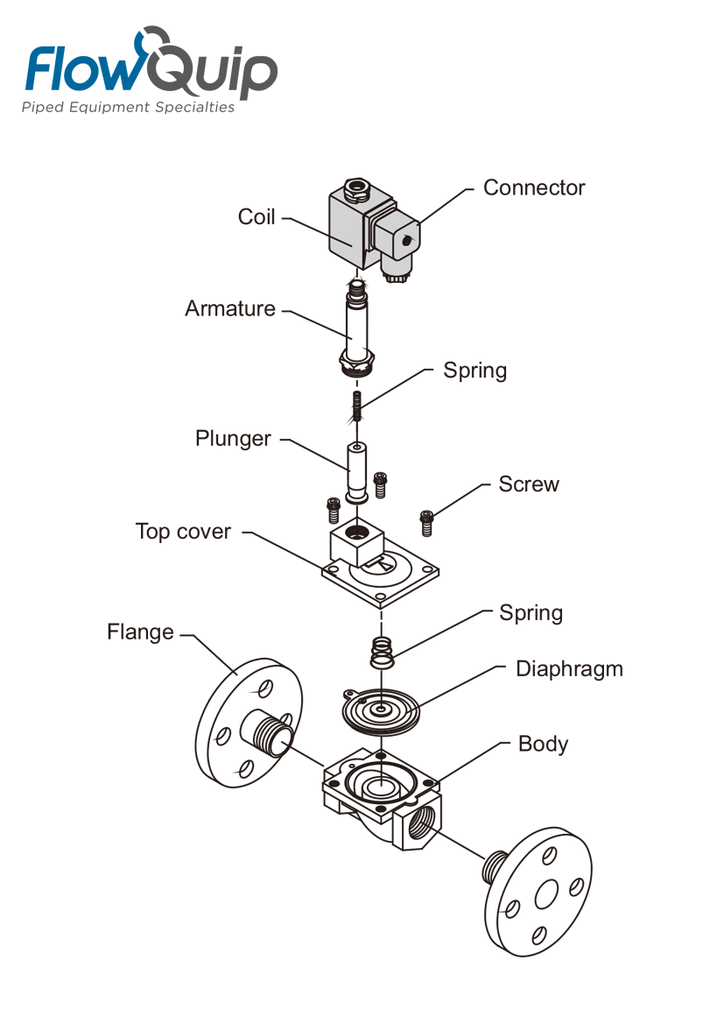 FlowQuip
Piped Equipment Specialties

Connector
Coil
Armature
Spring
Plunger
Screw
Top cover
Spring
Flange
Diaphragm
Body