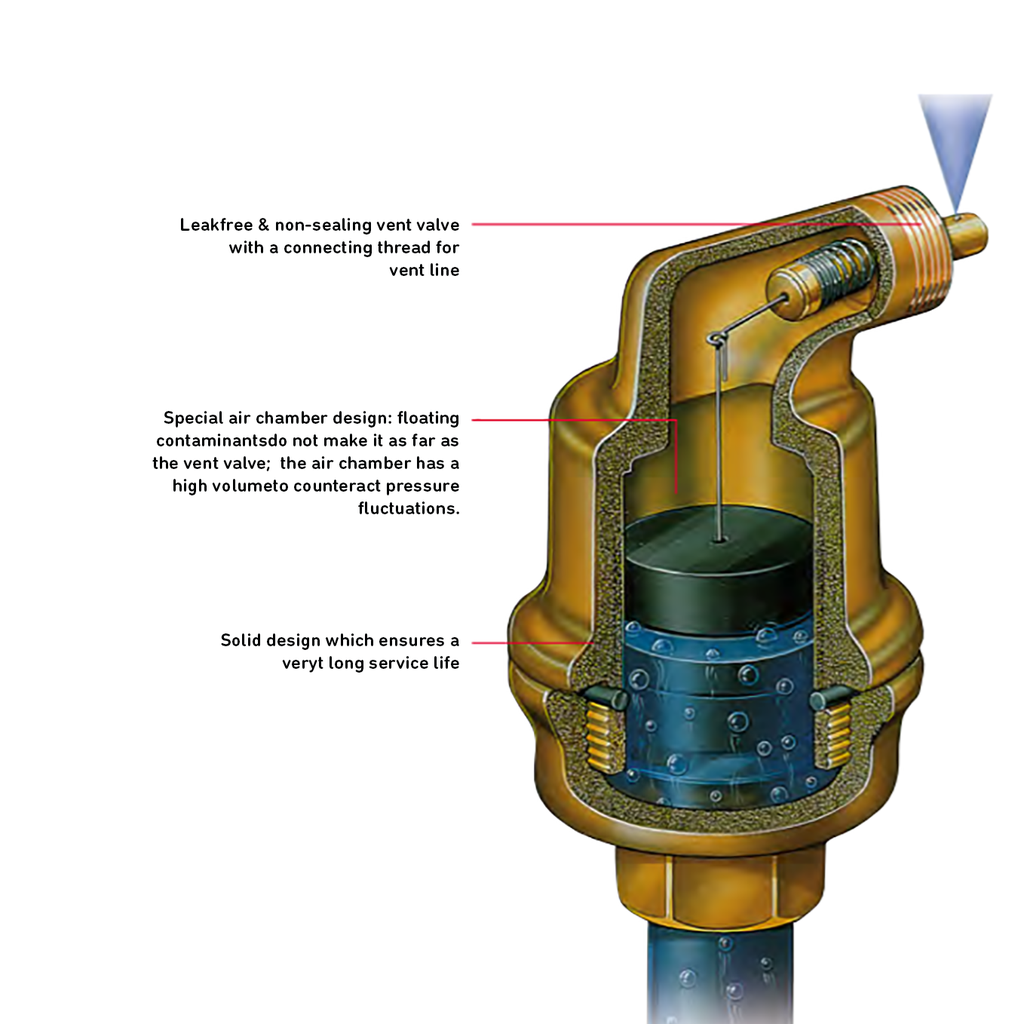 Leakfree & non-sealing vent valve with a connecting thread for vent line

Special air chamber design: floating contaminantsdo not make it as far as the vent valve;  the air chamber has a high volumeto counteract pressure fluctuations.

Solid design which ensures a veryt long service life