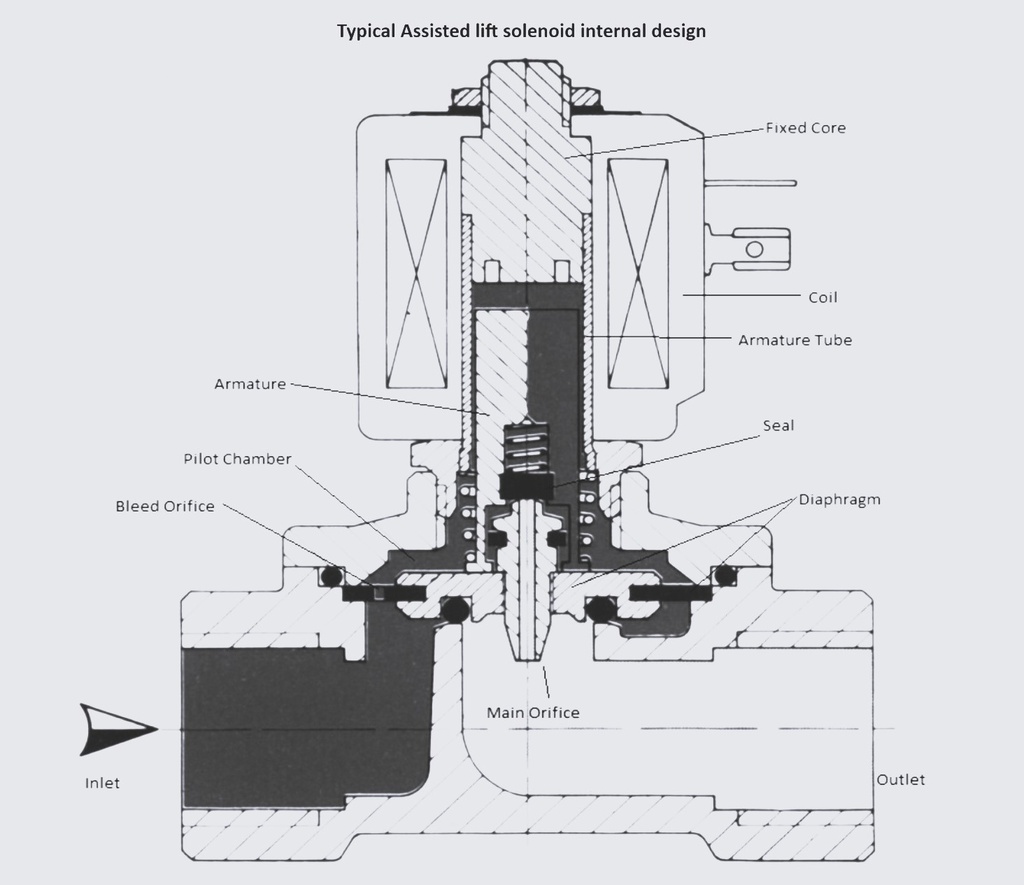 Typical Assisted lift solenoid internal design

Fixed Core

Coil

Armature Tube

Armature

Seal

Pilot Chamber

Bleed Orifice

Diaphragm

Main Orifice

Inlet

Outlet